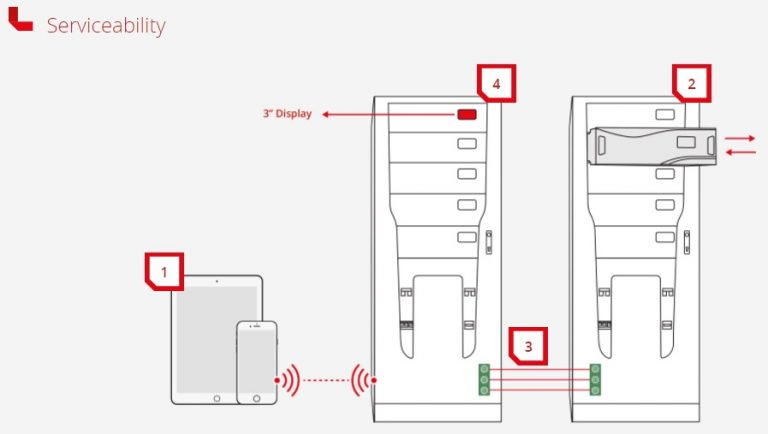 Serviceability

4

2

3" Display

1

3